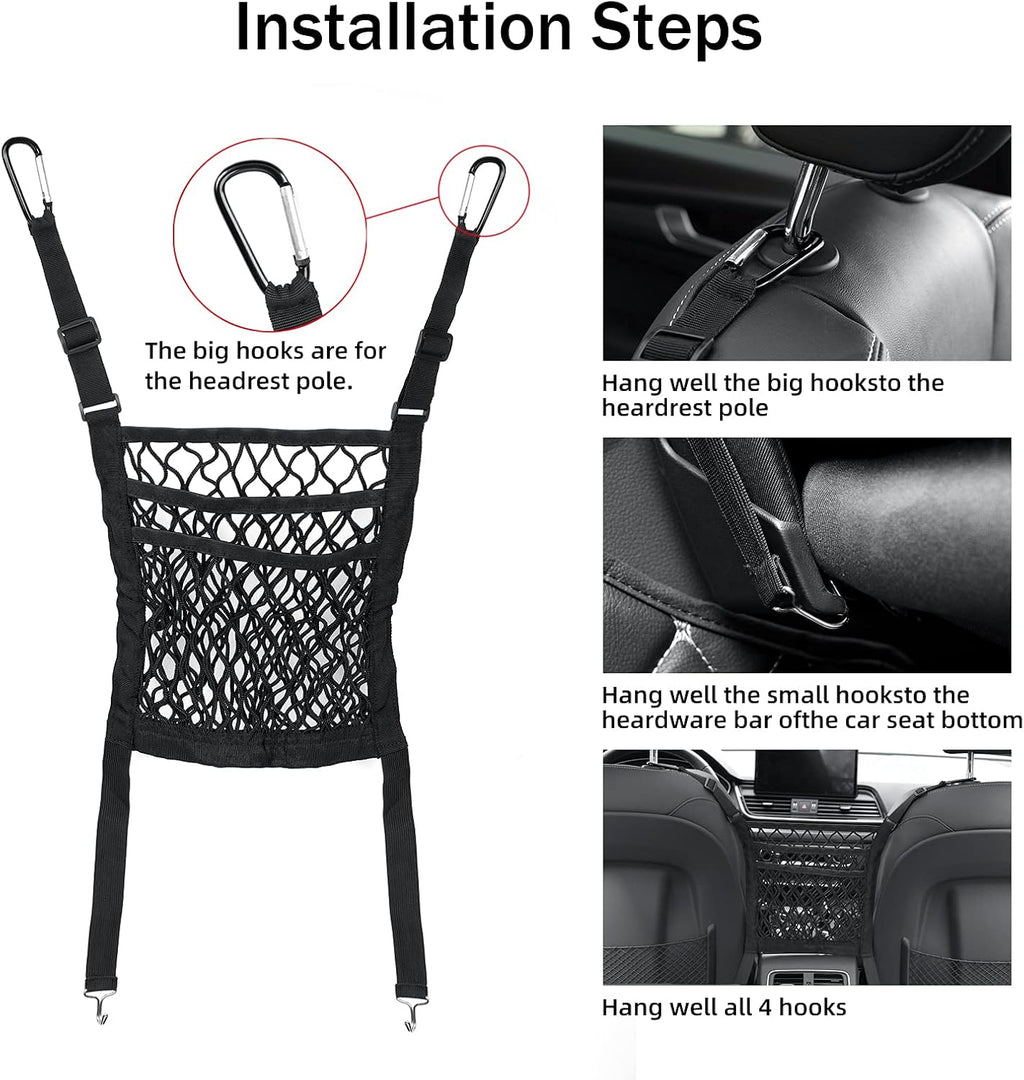 Installation Steps

The big hooks are for the headrest pole.

Hang well the big hooksto the heardrest pole

Hang well the small hooksto the heardware bar ofthe car seat bottom

Hang well all 4 hooks